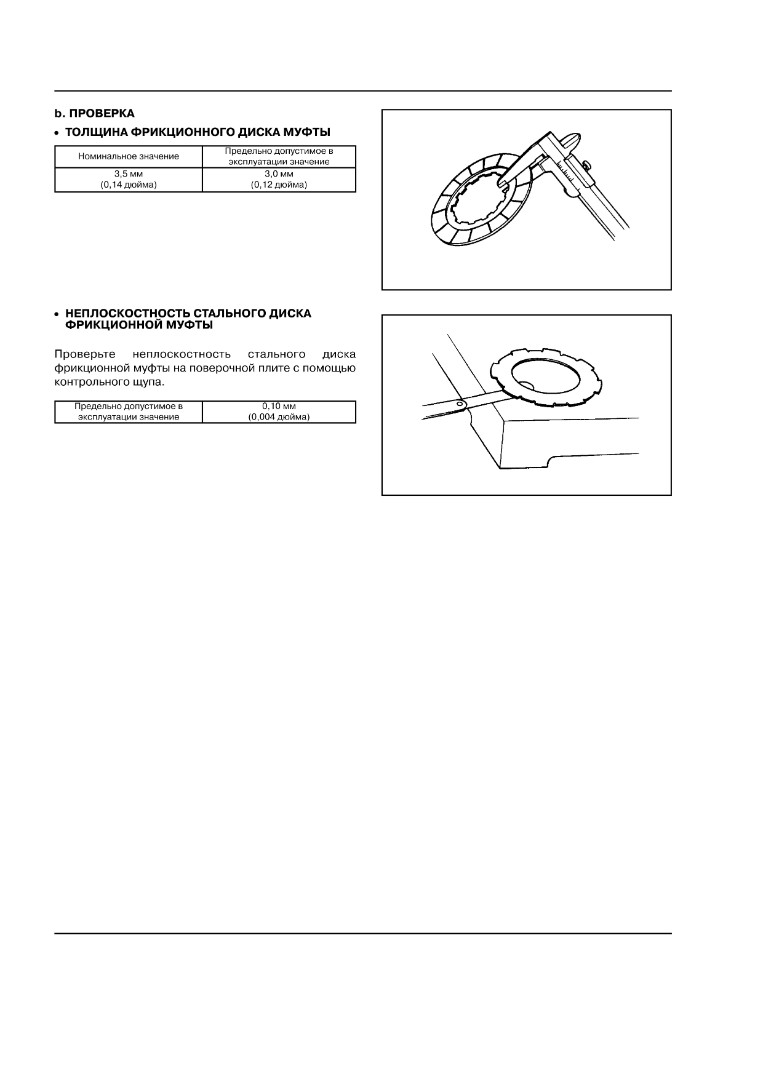 b. ПРОВЕРКА

• ТОЛЩИНА ФРИКЦИОННОГО ДИСКА МУФТЫ

| Номинальное значение | Предельно допустимое в эксплуатации значение |
|---|---|
| 3,5 мм (0,14 дюйма) | 3,0 мм (0,12 дюйма) |

• НЕПЛОСКОСТНОСТЬ СТАЛЬНОГО ДИСКА ФРИКЦИОННОЙ МУФТЫ

Проверьте неплоскостность стального диска фрикционной муфты на поверочной плите с помощью контрольного щупа.

| Предельно допустимое в эксплуатации значение | 0,10 мм (0,004 дюйма) |
|---|---|